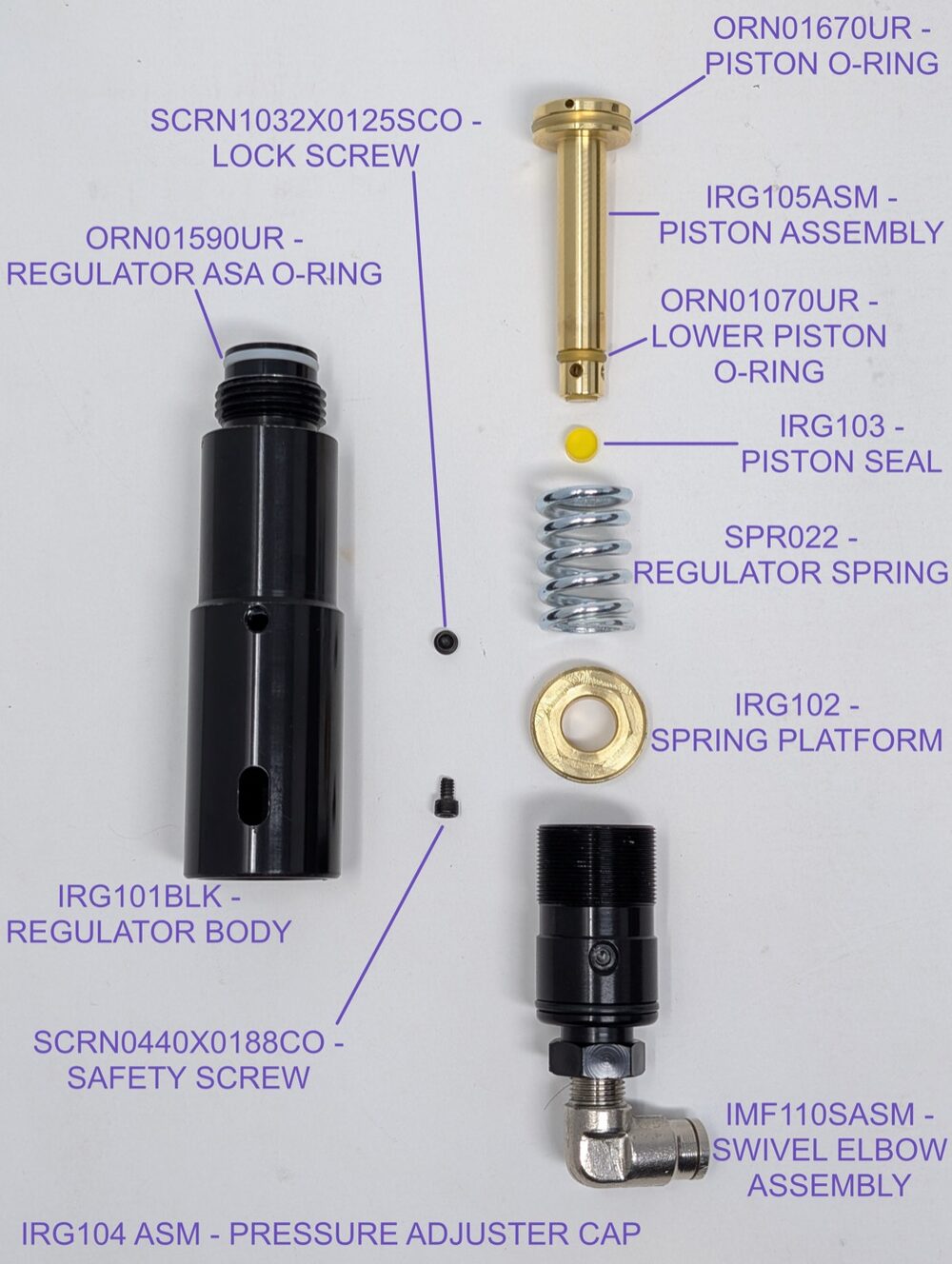 ORN01670UR - PISTON O-RING

SCRN1032X0125SCO - LOCK SCREW

IRG105ASM - PISTON ASSEMBLY

ORN01590UR - REGULATOR ASA O-RING

ORN01070UR - LOWER PISTON O-RING

IRG103 - PISTON SEAL

SPR022 - REGULATOR SPRING

IRG102 - SPRING PLATFORM

IRG101BLK - REGULATOR BODY

SCRN0440X0188CO - SAFETY SCREW

IMF110SASM - SWIVEL ELBOW ASSEMBLY

IRG104 ASM - PRESSURE ADJUSTER CAP